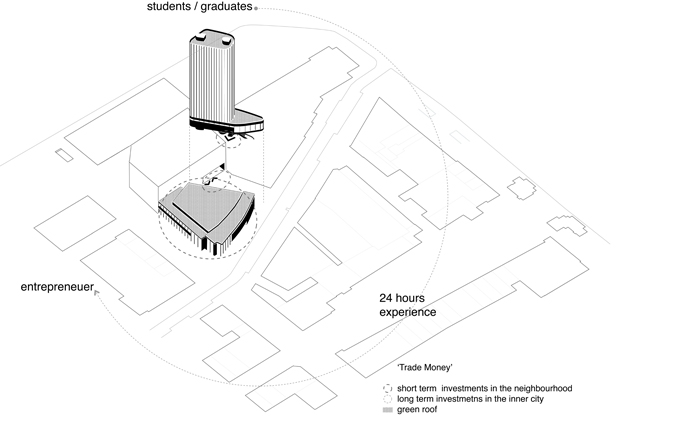 students / graduates

entrepreneuer

24 hours
experience

'Trade Money'

short term investments in the neighbourhood
long term investmetns in the inner city
green roof